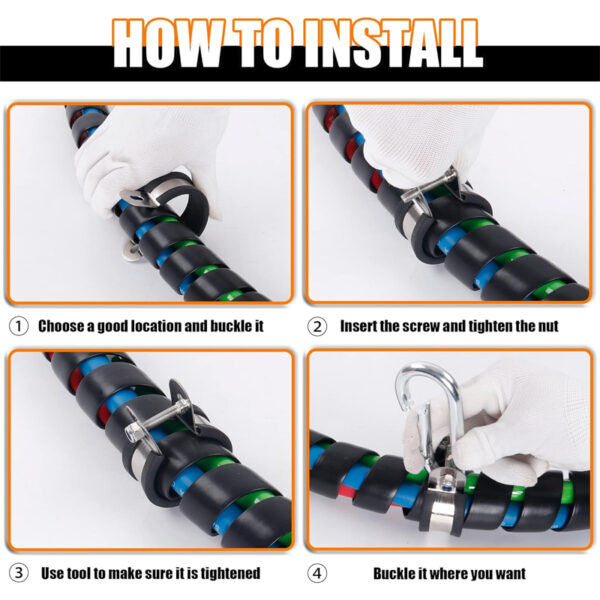 HOW TO INSTALL

① Choose a good location and buckle it

② Insert the screw and tighten the nut

③ Use tool to make sure it is tightened

④ Buckle it where you want