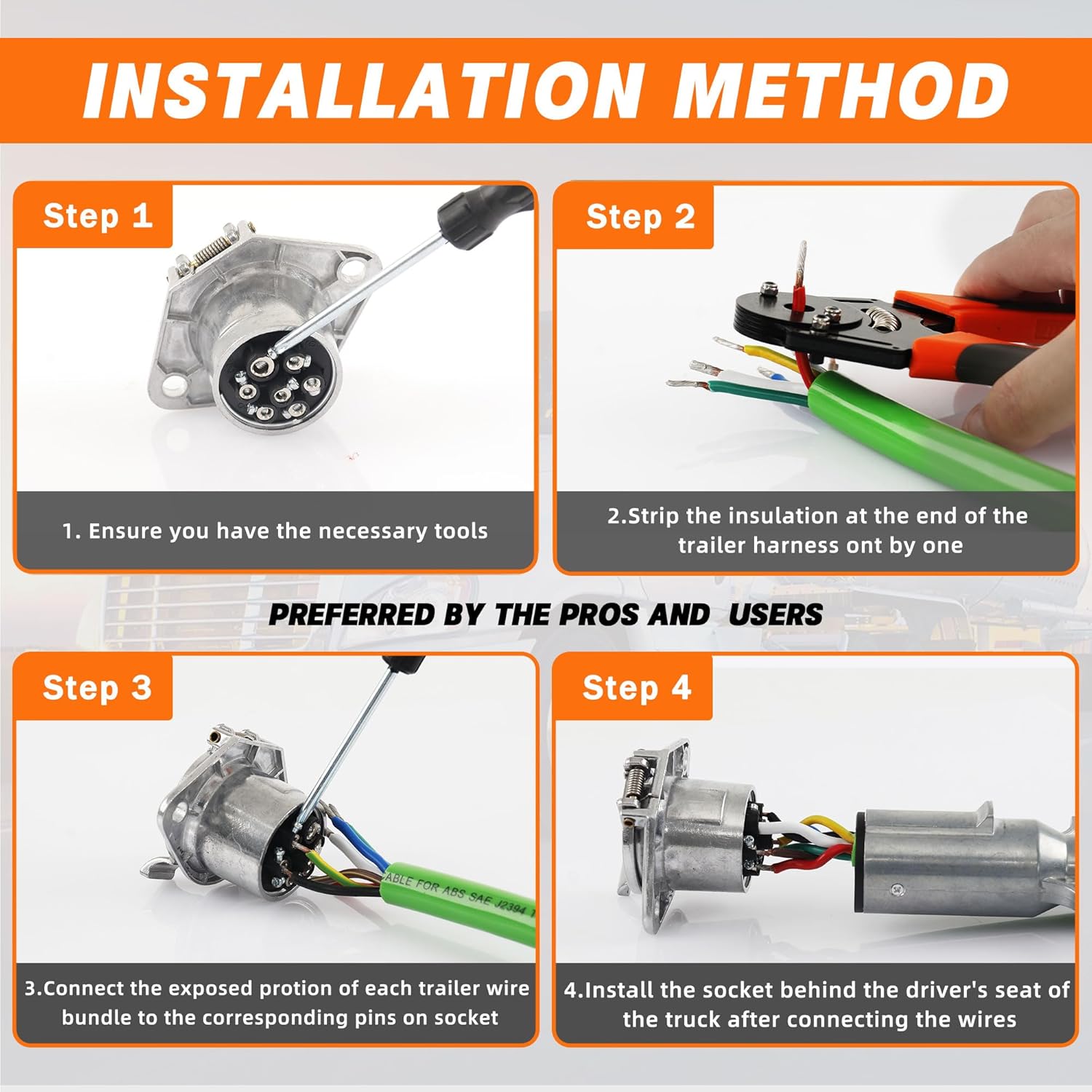 INSTALLATION METHOD

Step 1

1. Ensure you have the necessary tools

Step 2

2.Strip the insulation at the end of the trailer harness ont by one

PREFERRED BY THE PROS AND USERS

Step 3

ABLE FOR ABS SAE J2394

3.Connect the exposed protion of each trailer wire bundle to the corresponding pins on socket

Step 4

4.Install the socket behind the driver's seat of the truck after connecting the wires